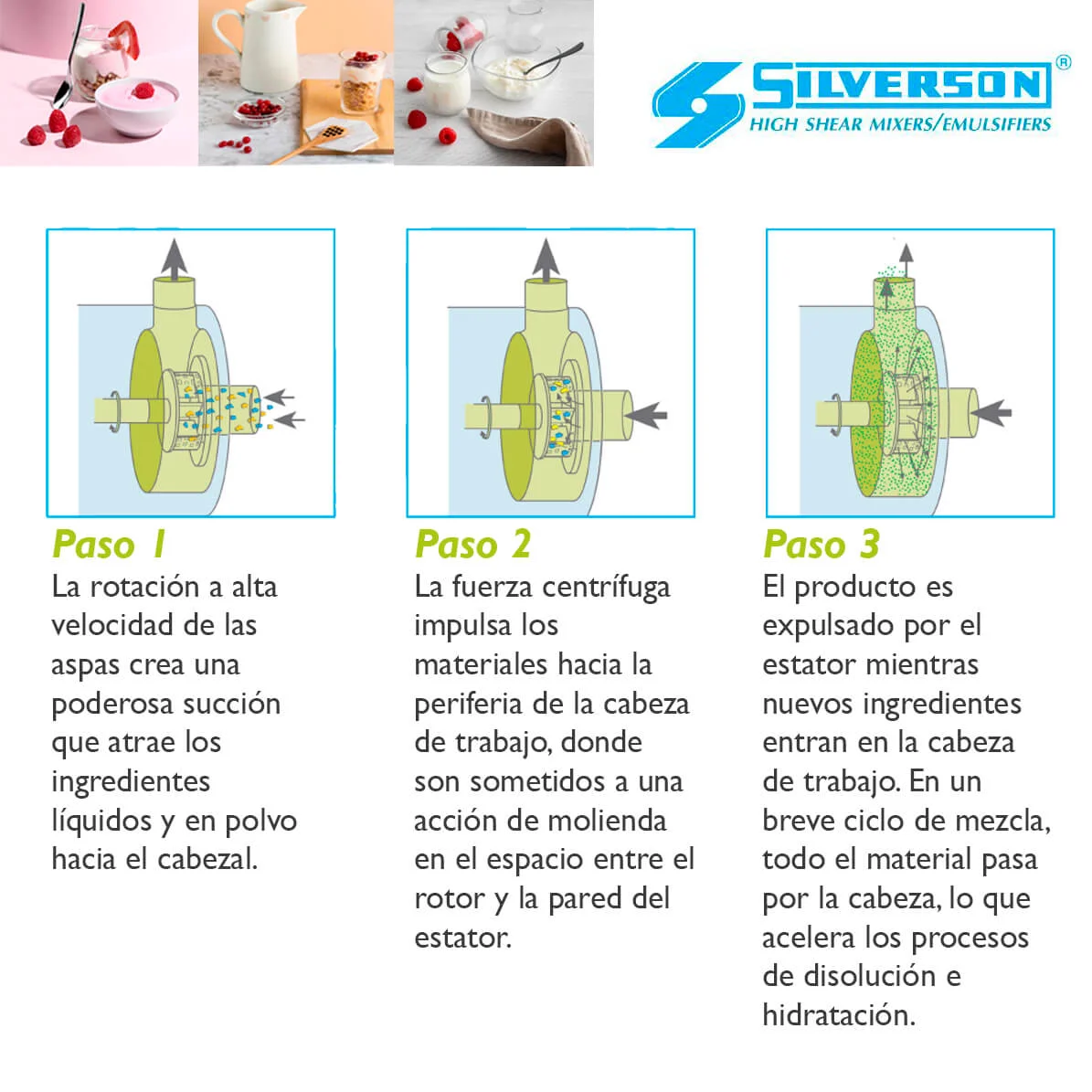 SILVERSON®
HIGH SHEAR MIXERS/EMULSIFIERS

Paso 1
La rotación a alta velocidad de las aspas crea una poderosa succión que atrae los ingredientes líquidos y en polvo hacia el cabezal.

Paso 2
La fuerza centrífuga impulsa los materiales hacia la periferia de la cabeza de trabajo, donde son sometidos a una acción de molienda en el espacio entre el rotor y la pared del estator.

Paso 3
El producto es expulsado por el estator mientras nuevos ingredientes entran en la cabeza de trabajo. En un breve ciclo de mezcla, todo el material pasa por la cabeza, lo que acelera los procesos de disolución e hidratación.