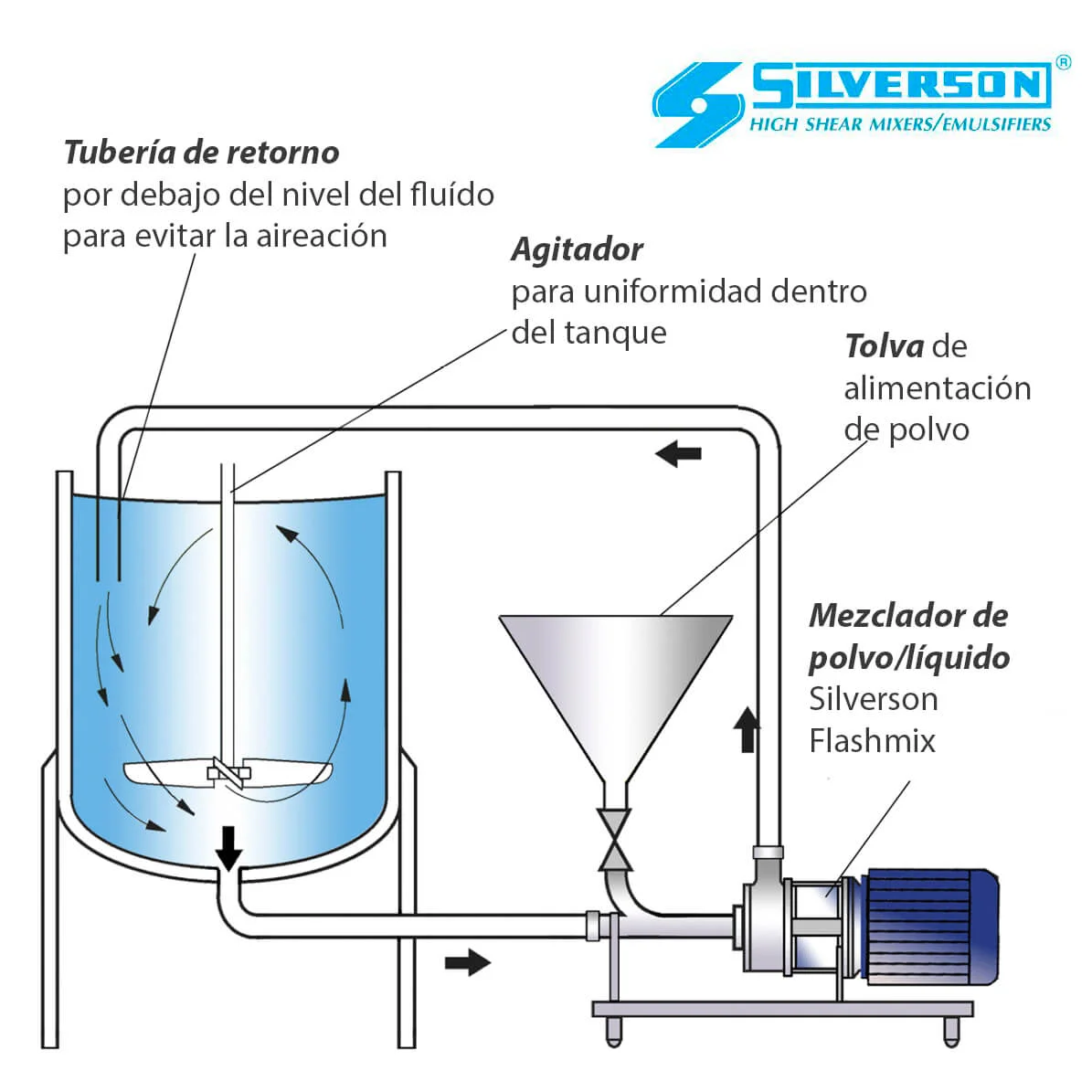 SILVERSON®
HIGH SHEAR MIXERS/EMULSIFIERS

Tubería de retorno
por debajo del nivel del fluído para evitar la aireación

Agitador
para uniformidad dentro del tanque

Tolva de alimentación de polvo

Mezclador de polvo/líquido
Silverson Flashmix